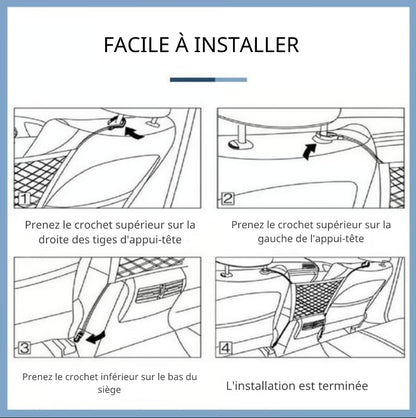 FACILE À INSTALLER

1

Prenez le crochet supérieur sur la droite des tiges d'appui-tête

2

Prenez le crochet supérieur sur la gauche de l'appui-tête

3

Prenez le crochet inférieur sur le bas du siège

4

L'installation est terminée